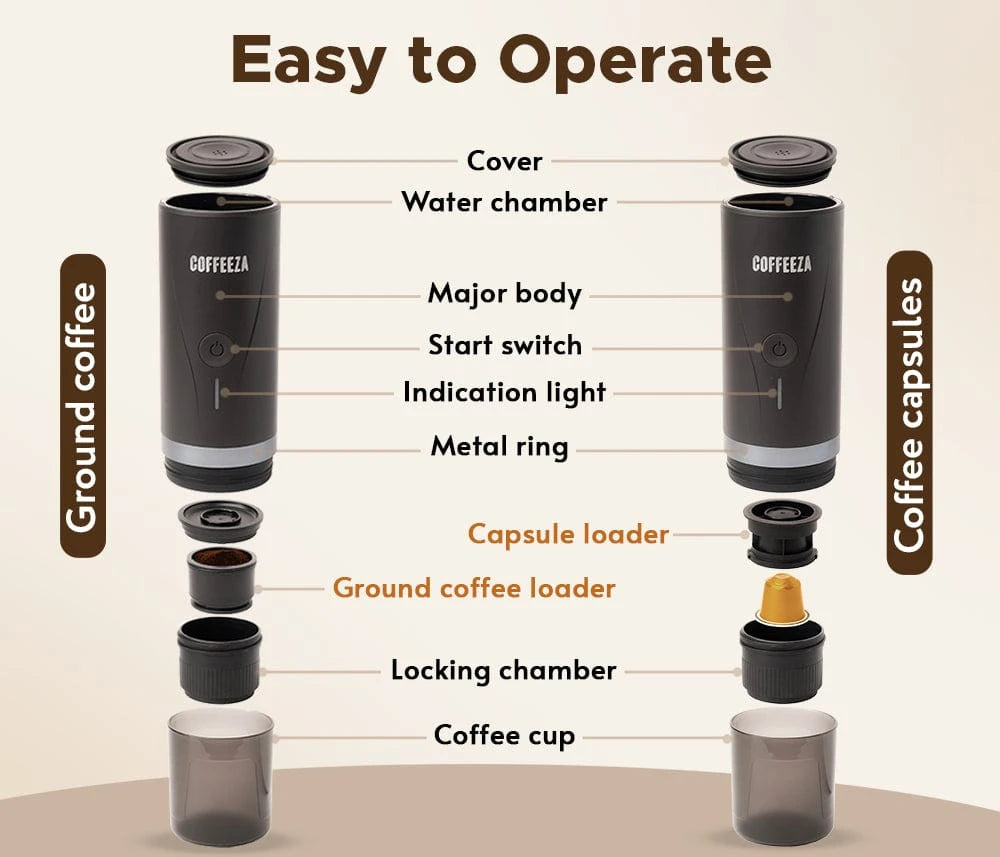 Easy to Operate

Ground coffee

COFFEEZA

Cover
Water chamber
Major body
Start switch
Indication light
Metal ring
Capsule loader
Ground coffee loader
Locking chamber
Coffee cup

COFFEEZA

Coffee capsules