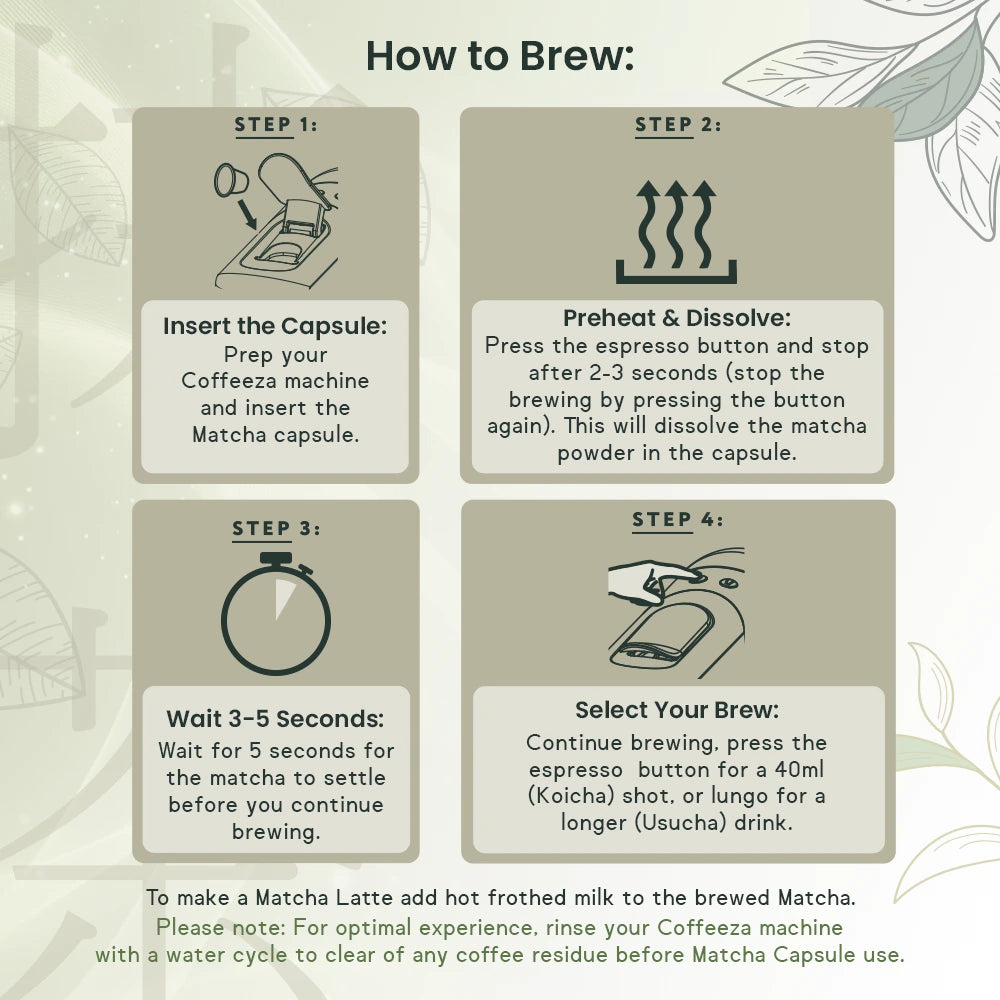 How to Brew:

STEP 1:

Insert the Capsule:
Prep your Coffeeza machine and insert the Matcha capsule.

STEP 2:

Preheat & Dissolve:
Press the espresso button and stop after 2-3 seconds (stop the brewing by pressing the button again). This will dissolve the matcha powder in the capsule.

STEP 3:

Wait 3-5 Seconds:
Wait for 5 seconds for the matcha to settle before you continue brewing.

STEP 4:

Select Your Brew:
Continue brewing, press the espresso button for a 40ml (Koicha) shot, or lungo for a longer (Usucha) drink.

To make a Matcha Latte add hot frothed milk to the brewed Matcha.
Please note: For optimal experience, rinse your Coffeeza machine with a water cycle to clear of any coffee residue before Matcha Capsule use.