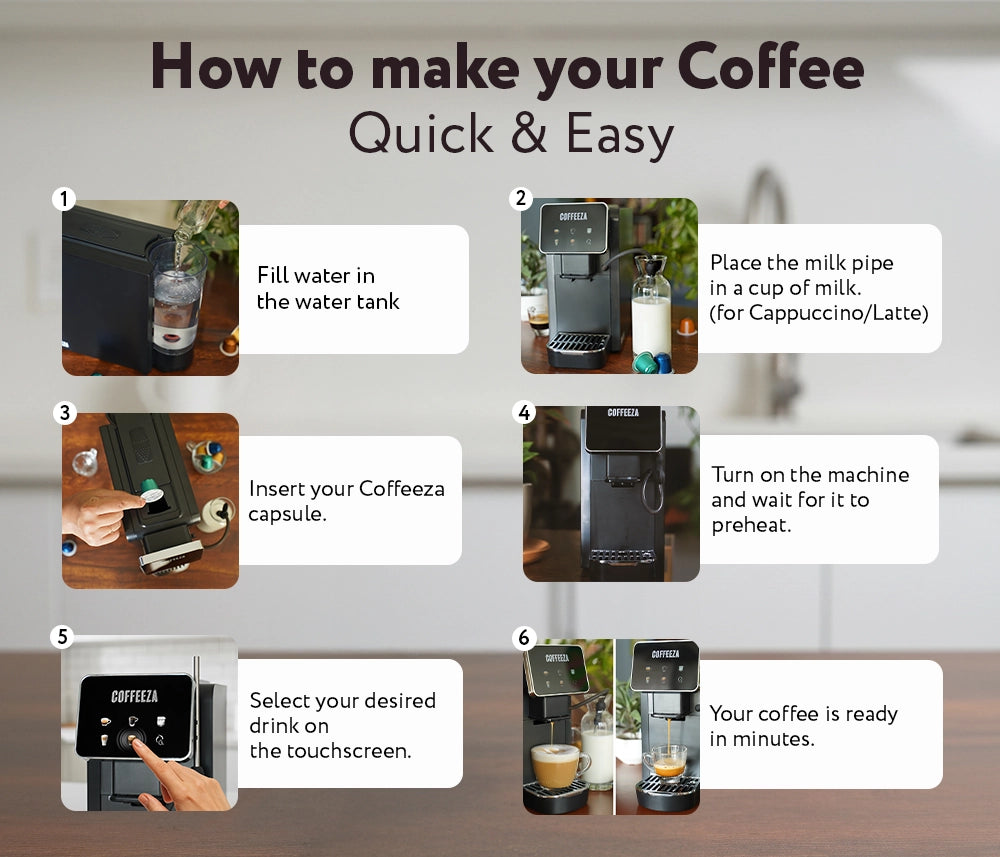 How to make your Coffee
Quick & Easy

1
Fill water in the water tank

2
COFFEEZA
Place the milk pipe in a cup of milk. (for Cappuccino/Latte)

3
Insert your Coffeeza capsule.

4
COFFEEZA
Turn on the machine and wait for it to preheat.

5
COFFEEZA
Select your desired drink on the touchscreen.

6
COFFEEZA
COFFEEZA
Your coffee is ready in minutes.